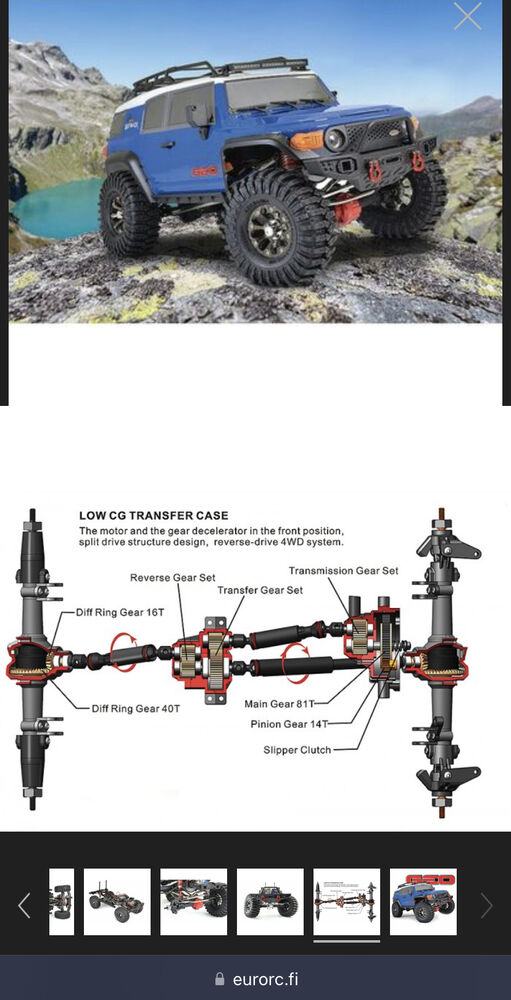 LOW CG TRANSFER CASE

The motor and the gear decelerator in the front position, split drive structure design, reverse-drive 4WD system.

Reverse Gear Set

Transmission Gear Set

Transfer Gear Set

Diff Ring Gear 16T

Diff Ring Gear 40T

Main Gear 81T

Pinion Gear 14T

Slipper Clutch

eurorc.fi